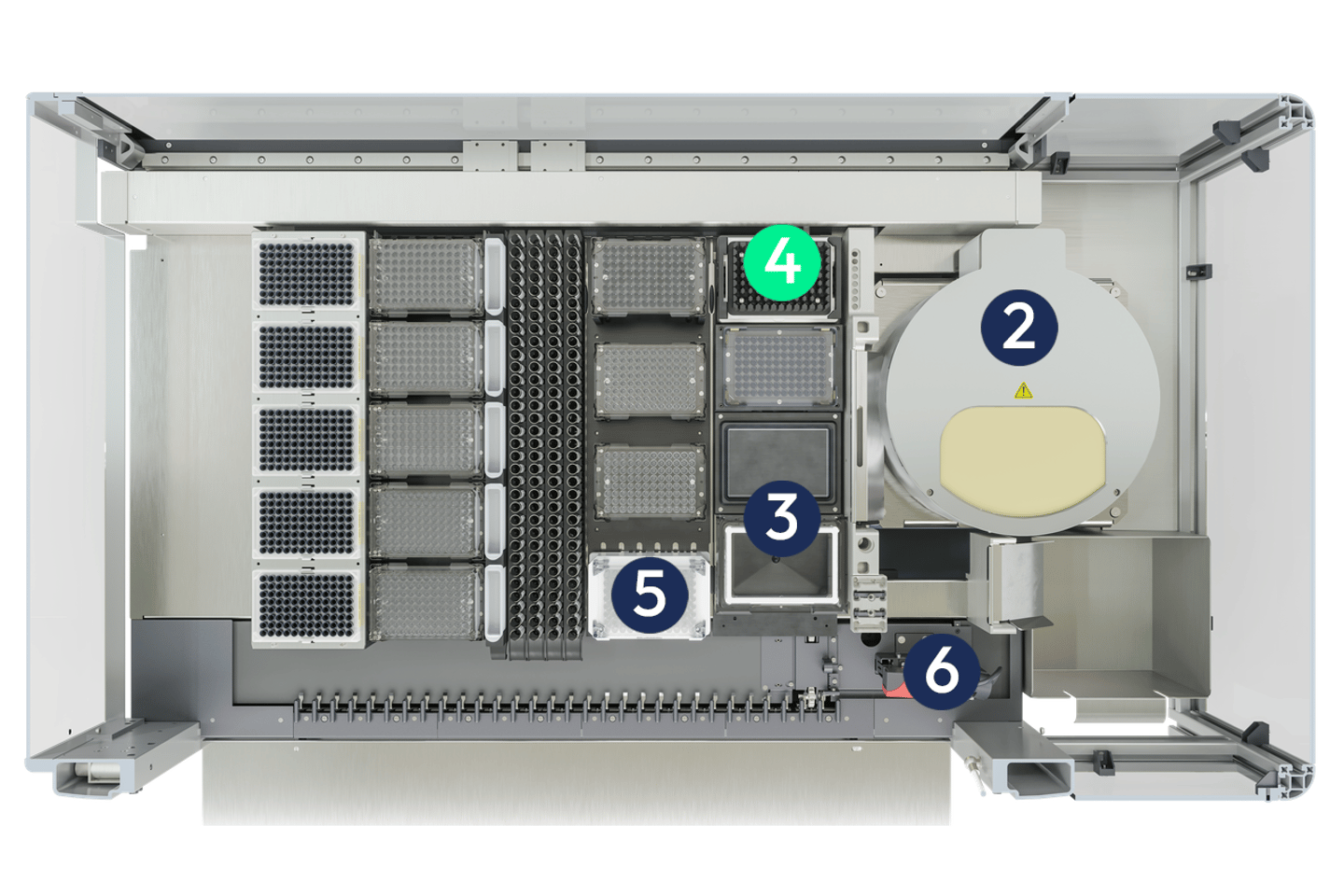 4
2
3
5
6