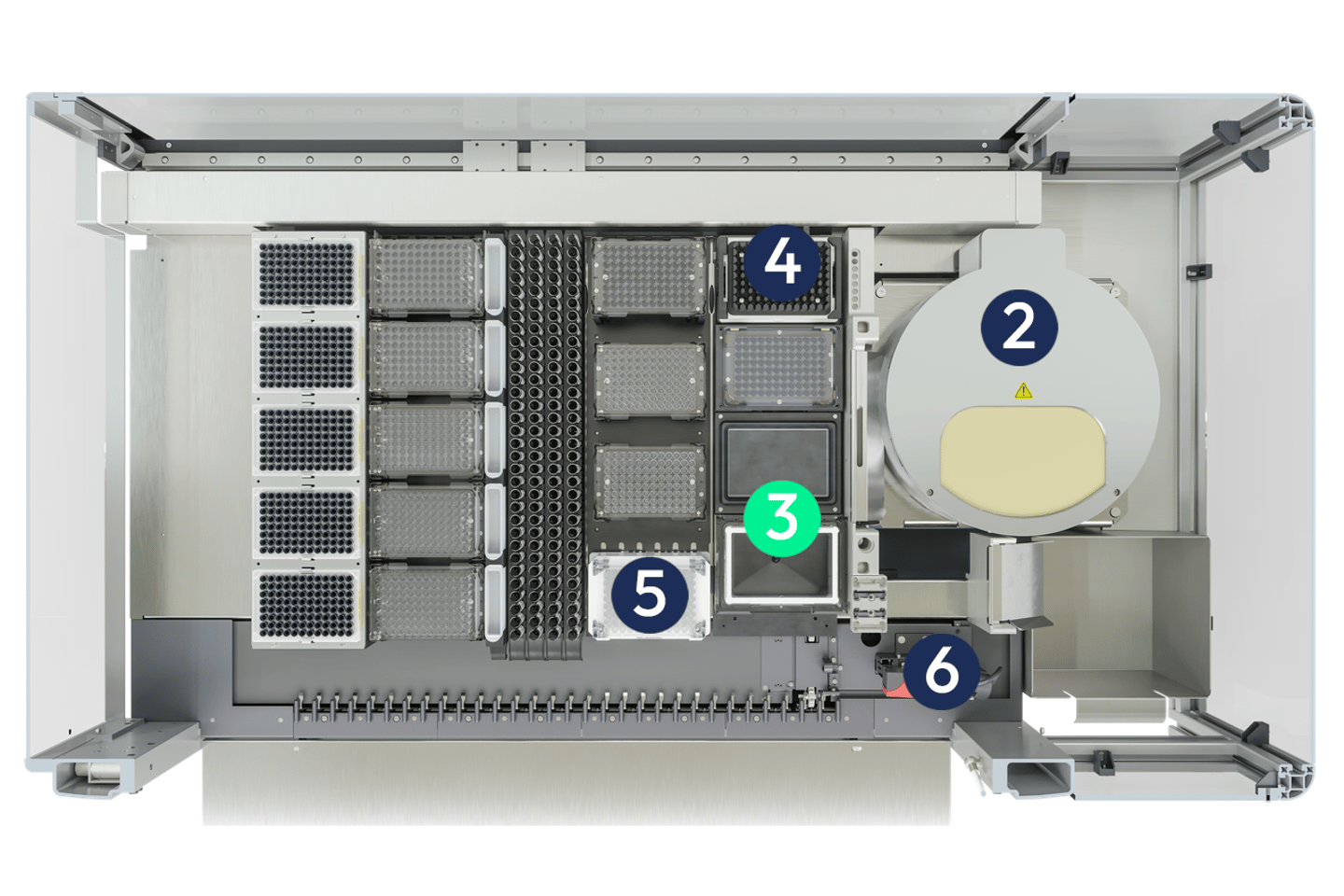 4
2
3
5
6