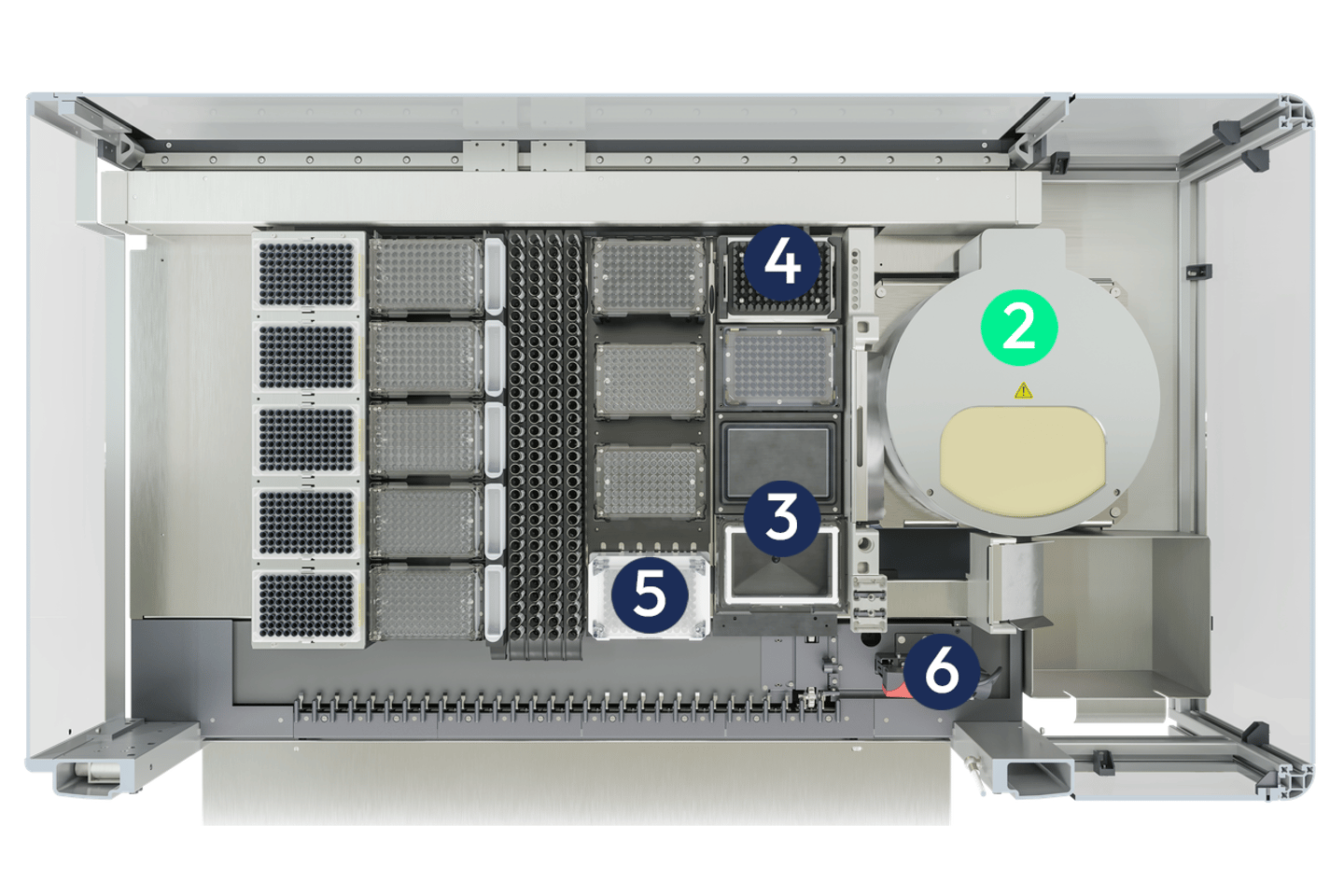 4
2
3
5
6